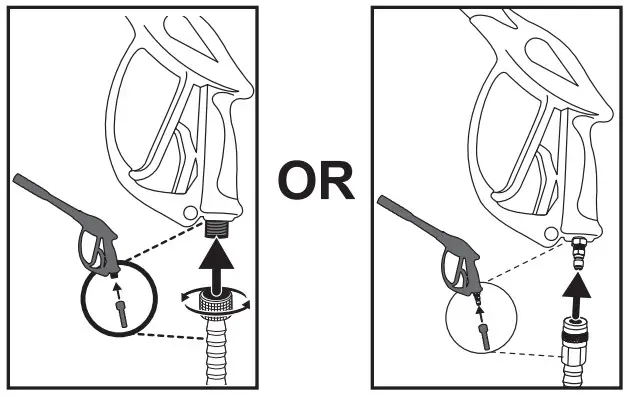 OR