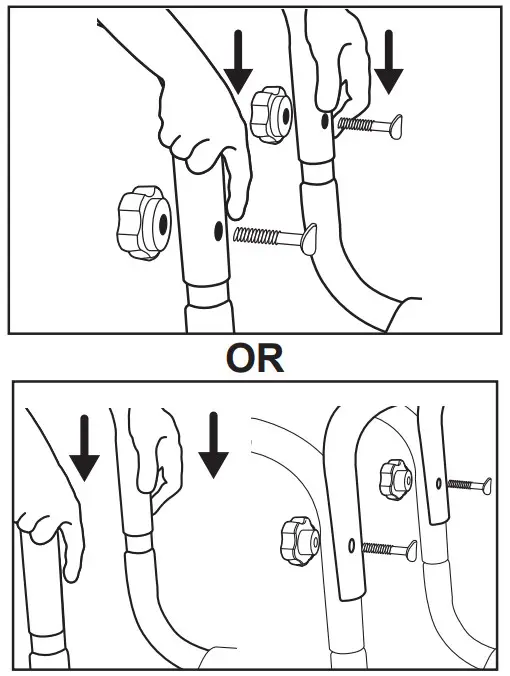 OR