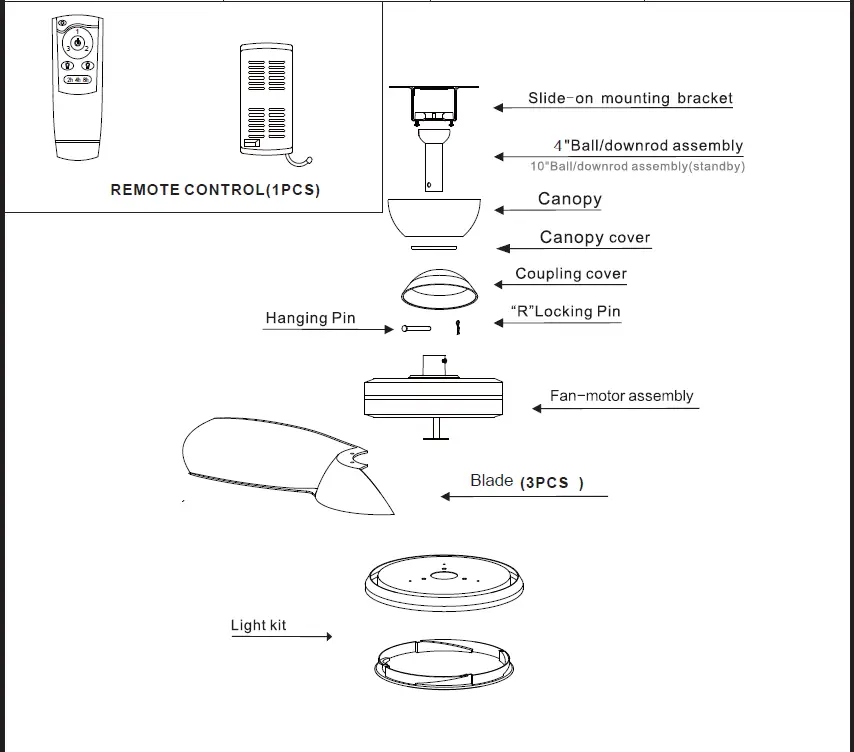 1
3 2
2h 4h 8h

REMOTE CONTROL(1PCS)

Slide-on mounting bracket

4"Ball/downrod assembly
10"Ball/downrod assembly(standby)

Canopy

Canopy cover

Coupling cover

Hanging Pin

"R"Locking Pin

Fan-motor assembly

Blade (3PCS )

Light kit