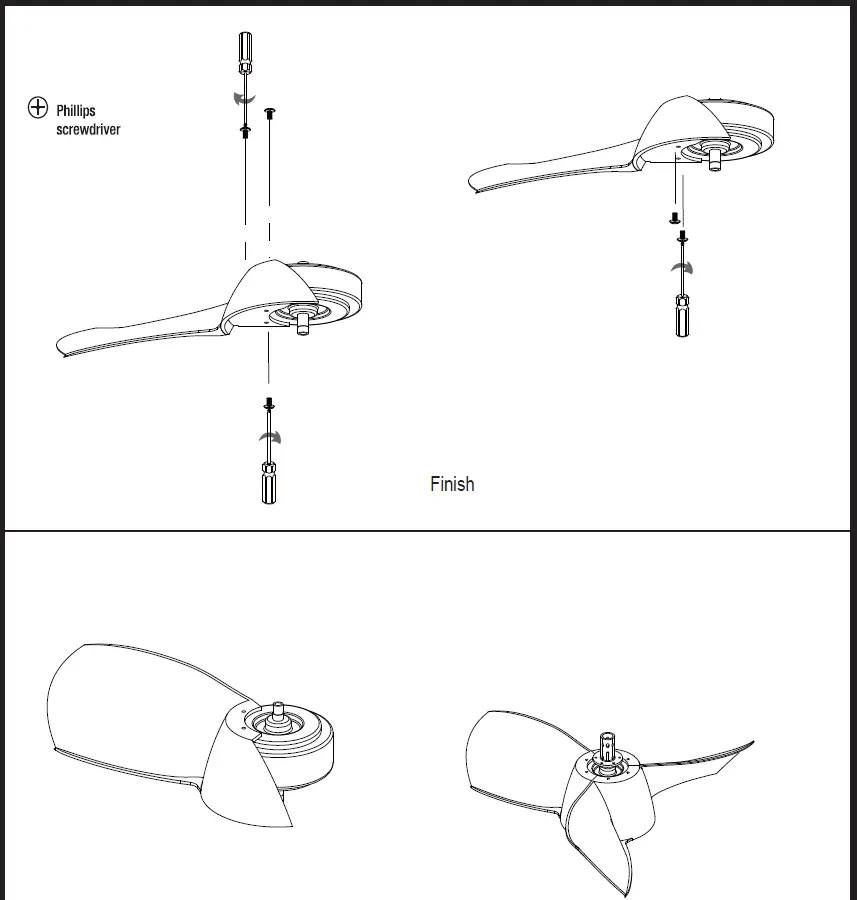 Phillips screwdriver

Finish