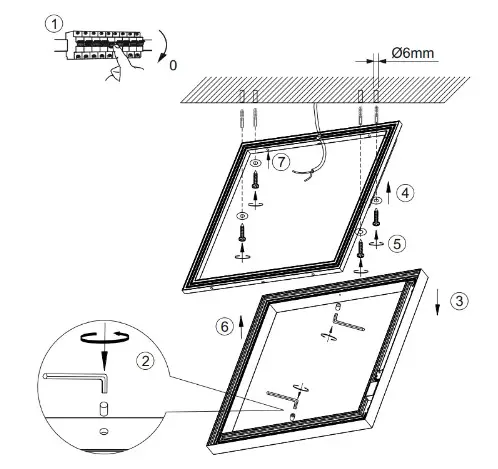 1
0
Ø6mm
7
4
5
3
6
2