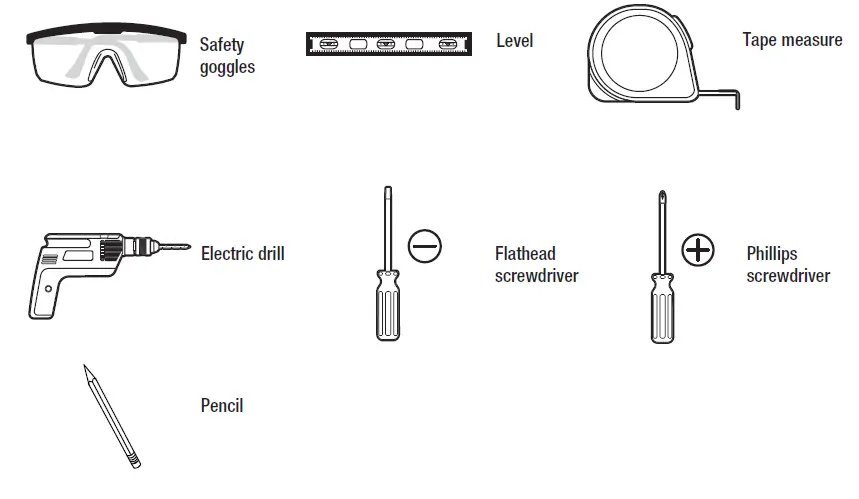 Safety goggles

Level

Tape measure

Electric drill

Flathead screwdriver

Phillips screwdriver

Pencil