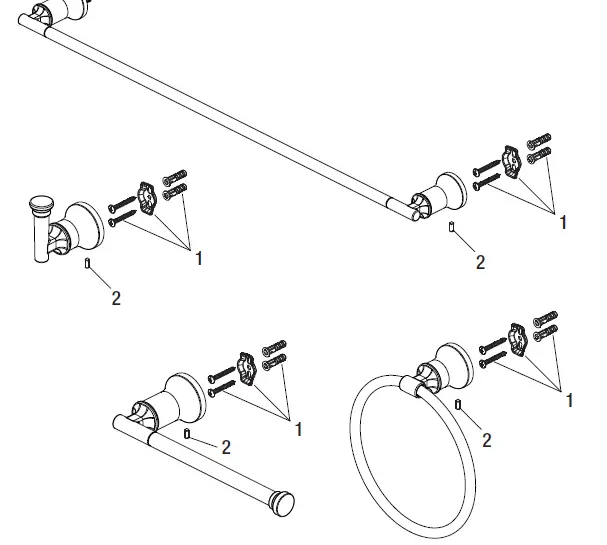 1
2
1
2
1
2
1
2