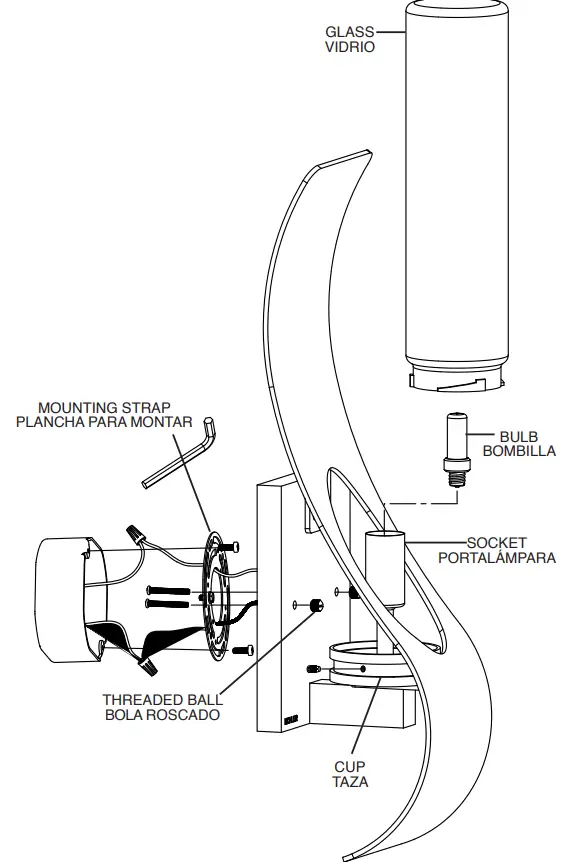 GLASS
VIDRIO

MOUNTING STRAP
PLANCHA PARA MONTAR

BULB
BOMBILLA

SOCKET
PORTALÁMPARA

THREADED BALL
BOLA ROSCADO

CUP
TAZA