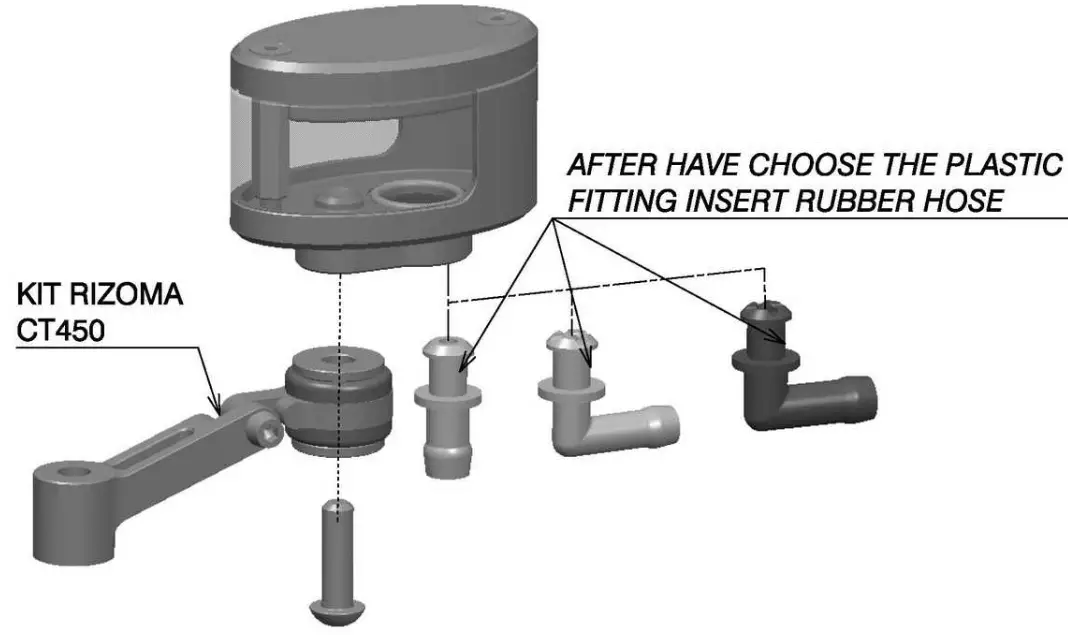 AFTER HAVE CHOOSE THE PLASTIC FITTING INSERT RUBBER HOSE

KIT RIZOMA CT450