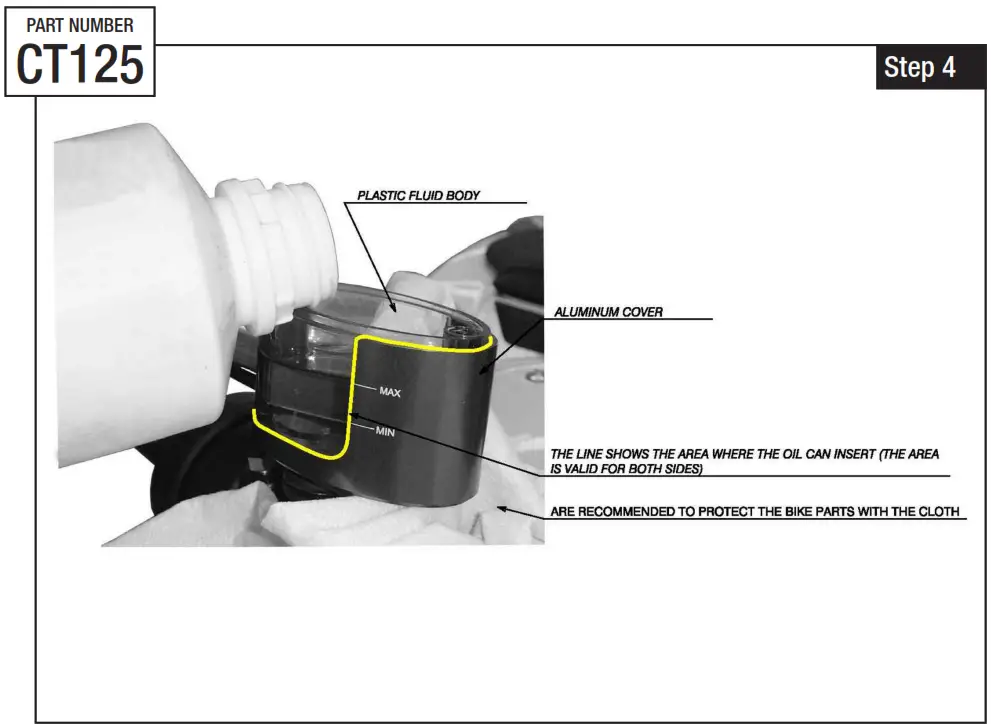 PART NUMBER
CT125

Step 4

PLASTIC FLUID BODY

ALUMINUM COVER

MAX

MIN

THE LINE SHOWS THE AREA WHERE THE OIL CAN INSERT (THE AREA IS VALID FOR BOTH SIDES)

ARE RECOMMENDED TO PROTECT THE BIKE PARTS WITH THE CLOTH