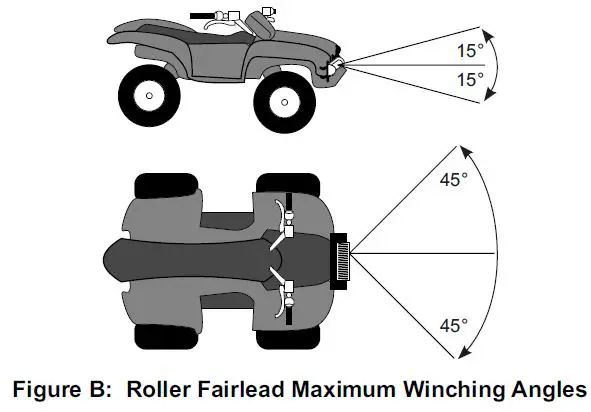 15°
15°
45°
45°
Figure B: Roller Fairlead Maximum Winching Angles