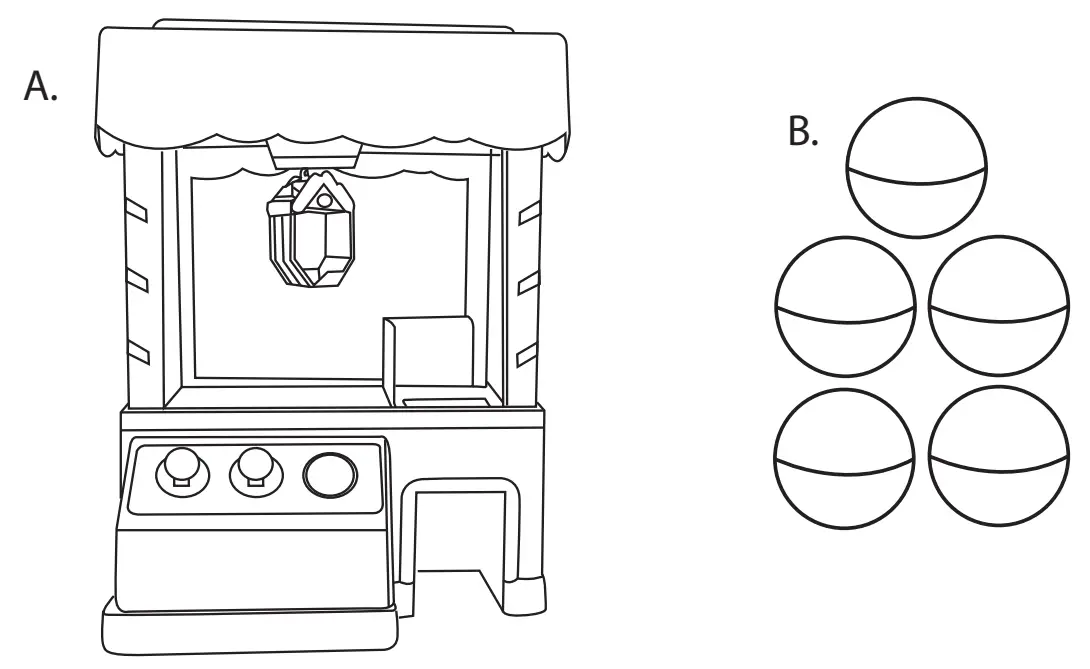 A.

B.