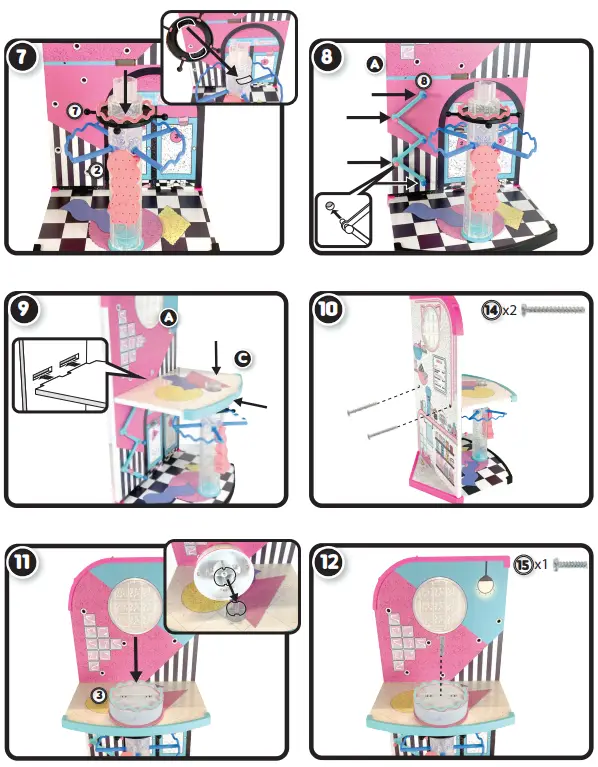 7
7
2
8
A
8
9
A
C
10
14 x2
11
3
12
15 x1