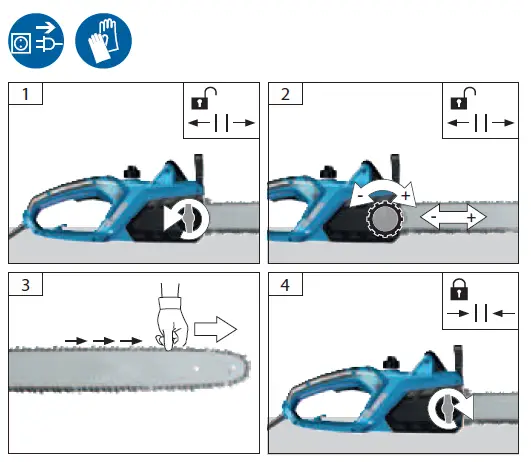 1

2

-

+

-

+

3

4