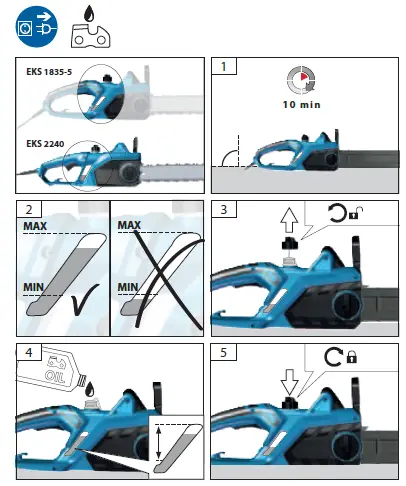 EKS 1835-5

EKS 2240

1

10 min

2

MAX

MIN

MAX

MIN

3

4

OIL

5