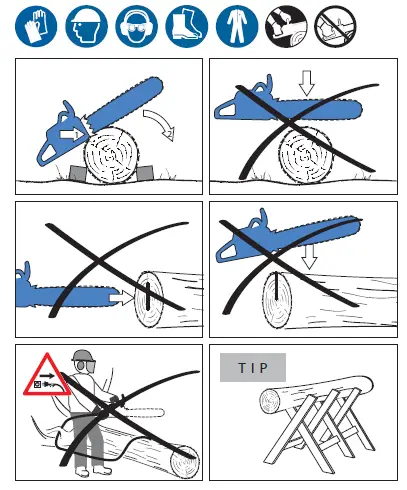 1
2
TIP