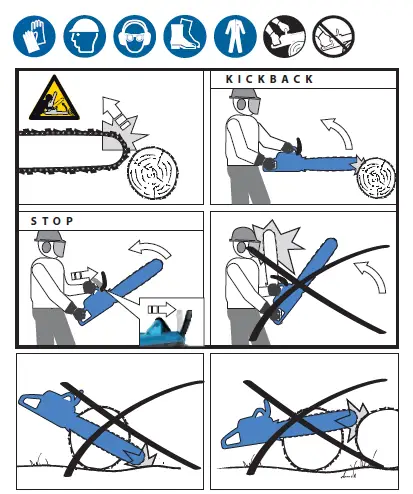 KICKBACK

STOP