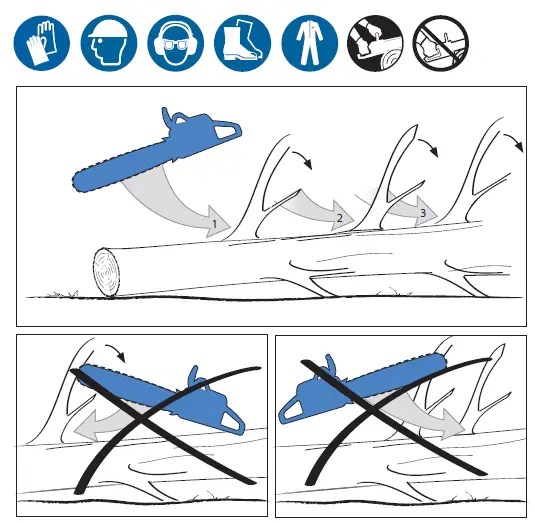 1
2
3