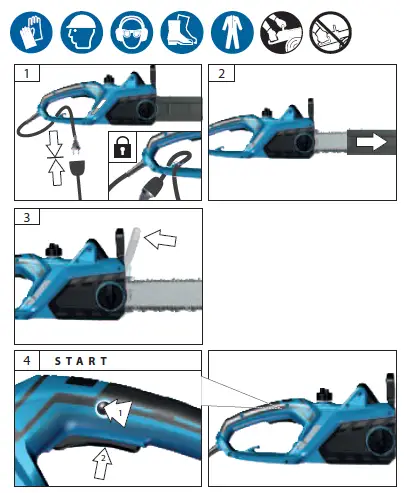 1

2

3

4 START

1

2