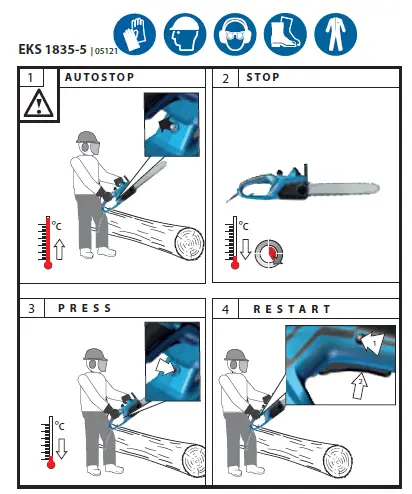 EKS 1835-5 | 05121

1 AUTOSTOP

°C

2 STOP

°C

3 PRESS

°C

4 RESTART

1

2