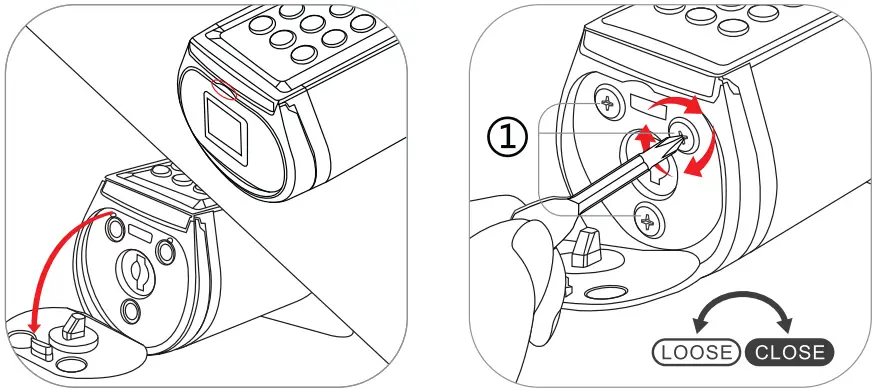 ①

LOOSE CLOSE