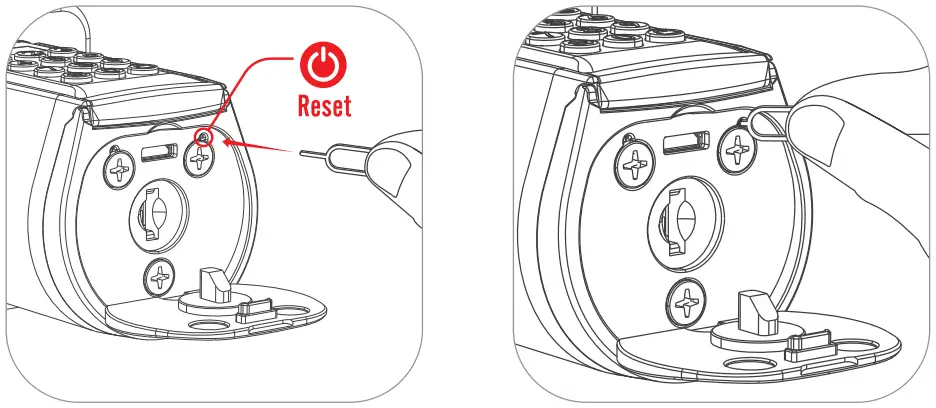 Reset