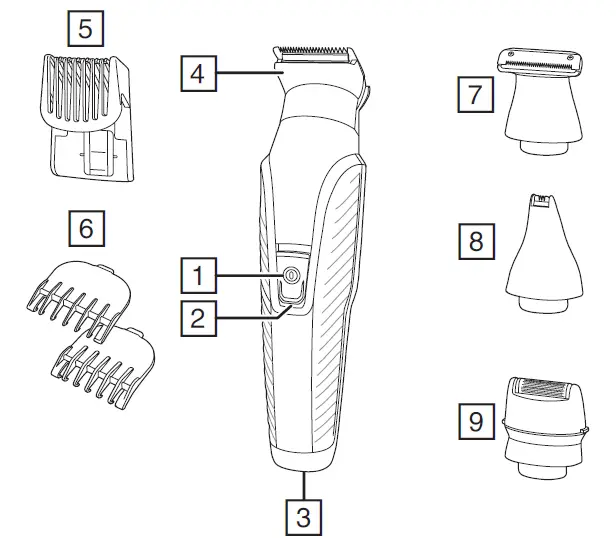 5
4
7
6
8
1
2
9
3