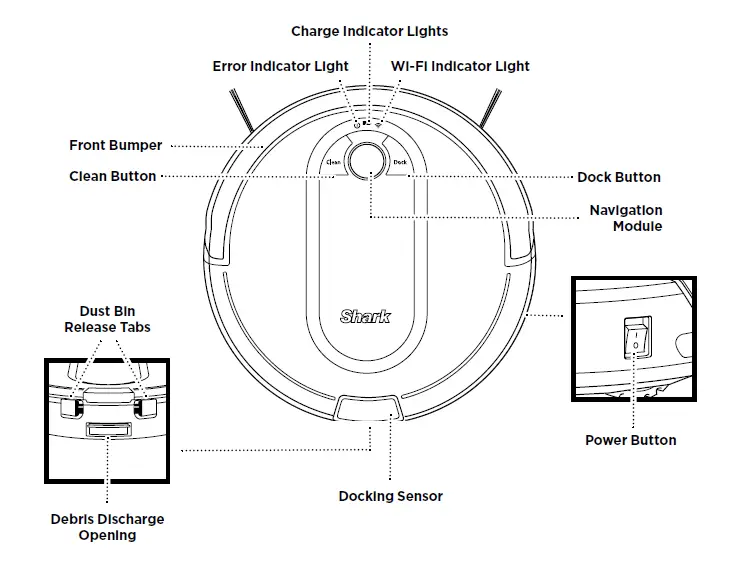 Charge Indicator Lights
Error Indicator Light
Wi-Fi Indicator Light
Front Bumper
Clean Button
Clean
Dock
Dock Button
Navigation Module
Shark
Dust Bin Release Tabs
Power Button
Docking Sensor
Debris Discharge Opening