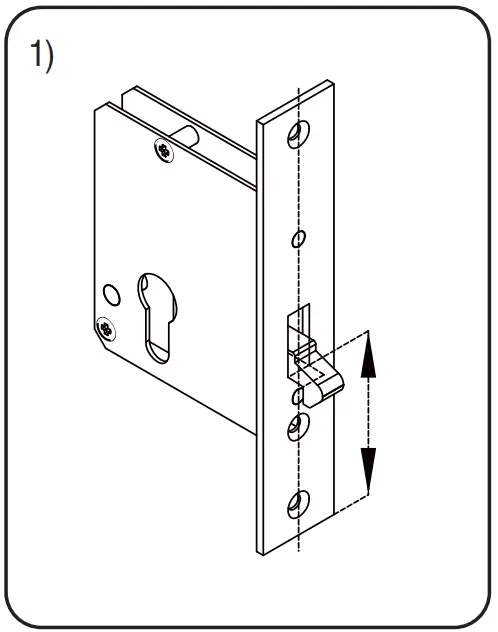 1)