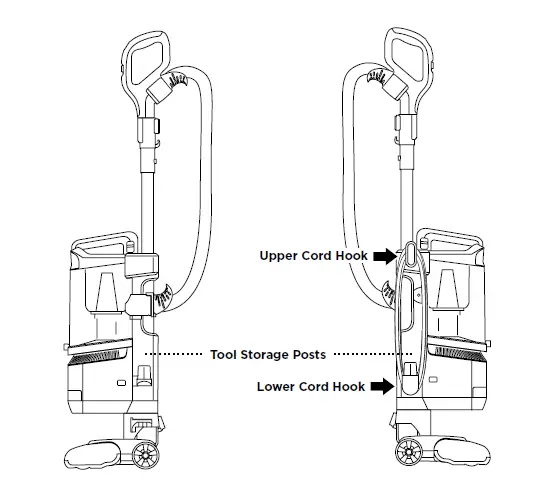 Upper Cord Hook

Tool Storage Posts

Lower Cord Hook