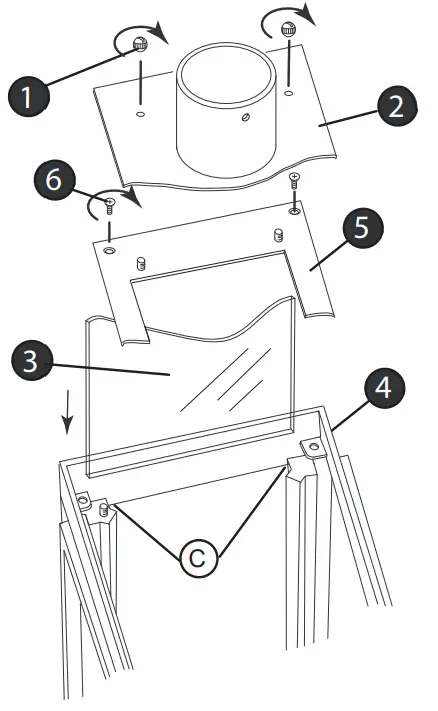 1
2
6
5
3
4
C