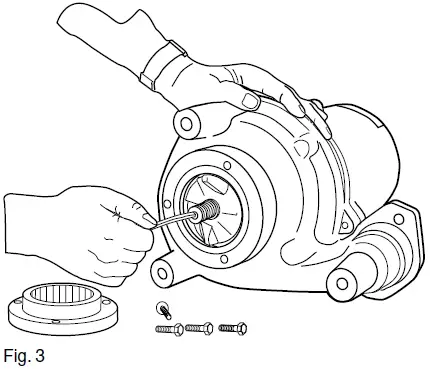 Fig. 3