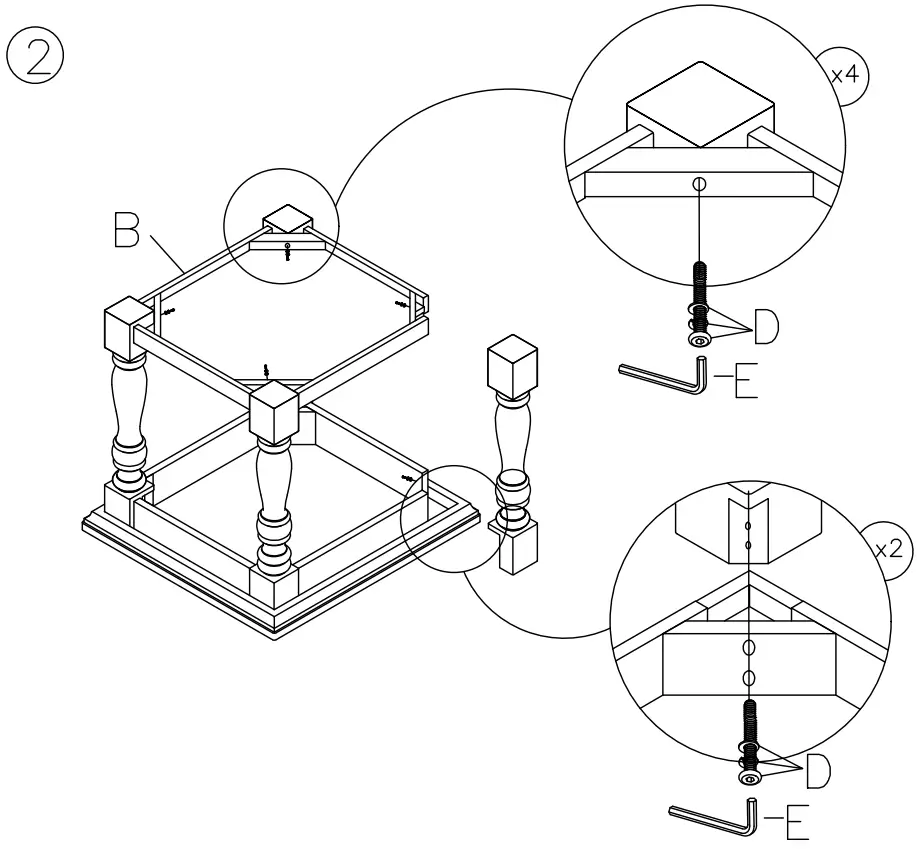 ②

B

x4

D

E

x2

D

E