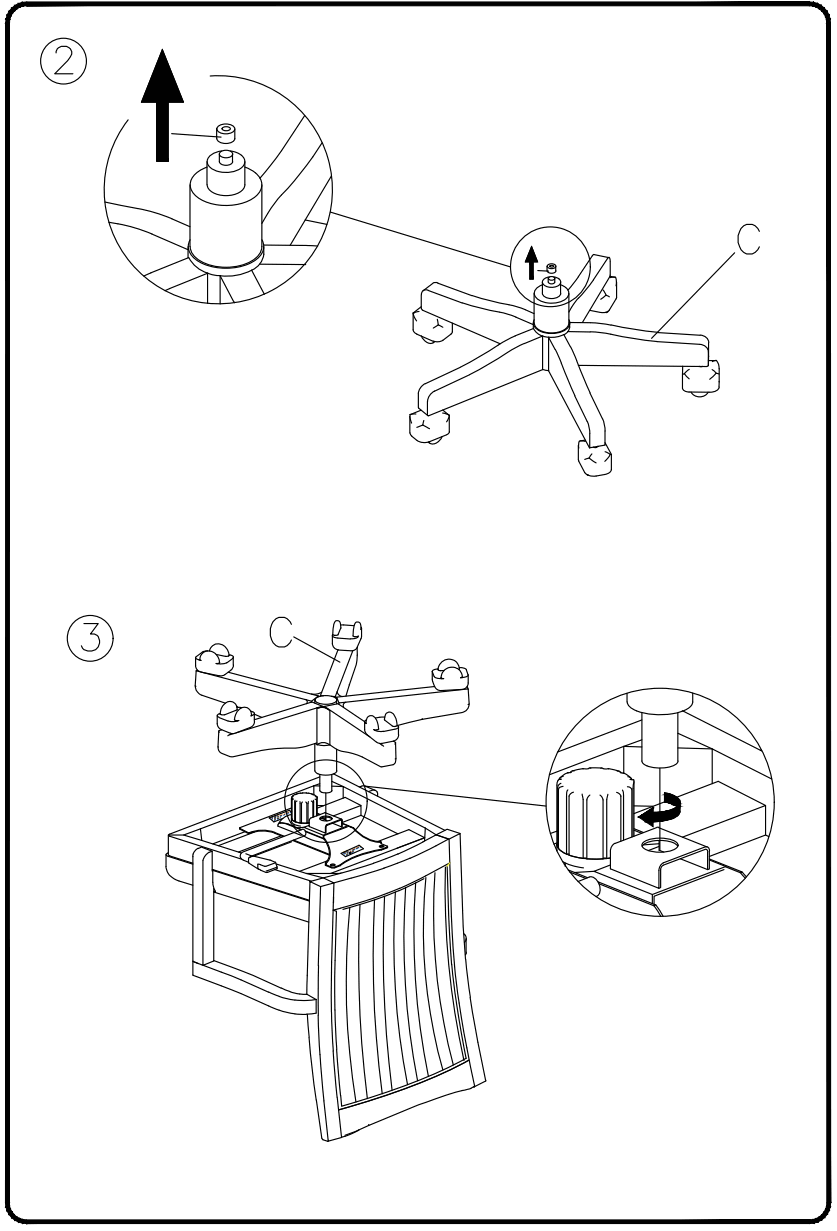 ②

C

③

C