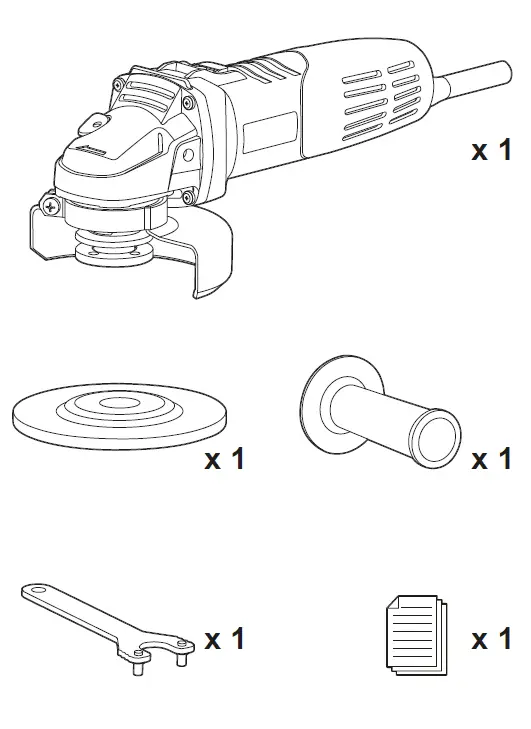 x 1

x 1

x 1

x 1

x 1