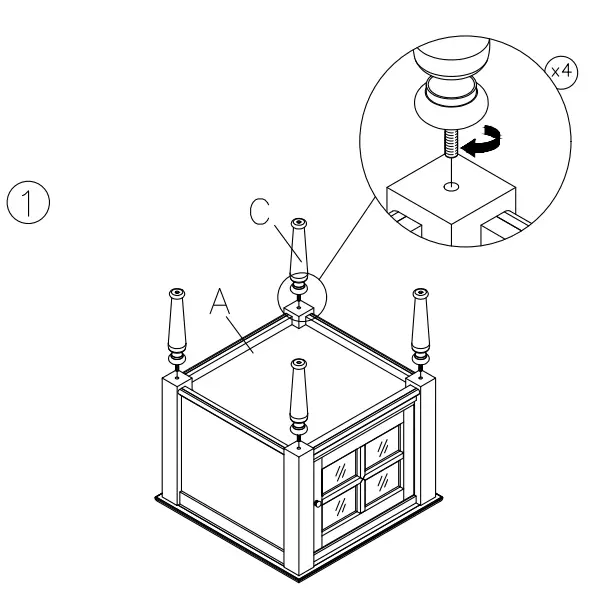 x4

1

C

A