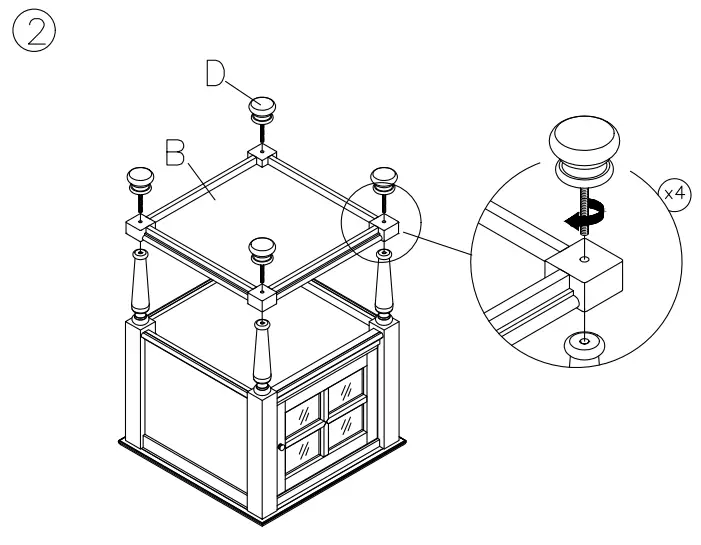 ②

D

B

x4