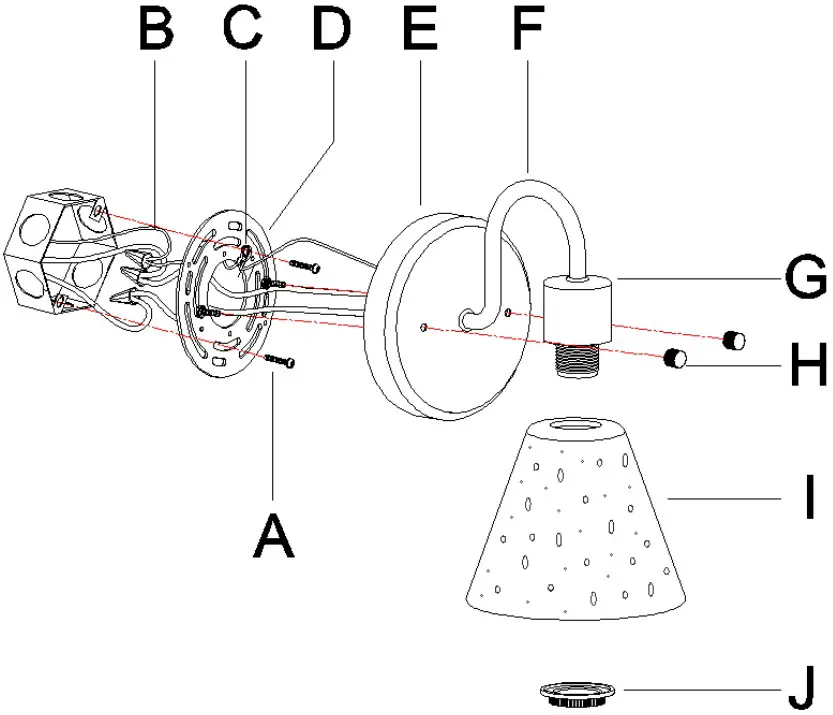 B C D E F
G
H
A
I
J