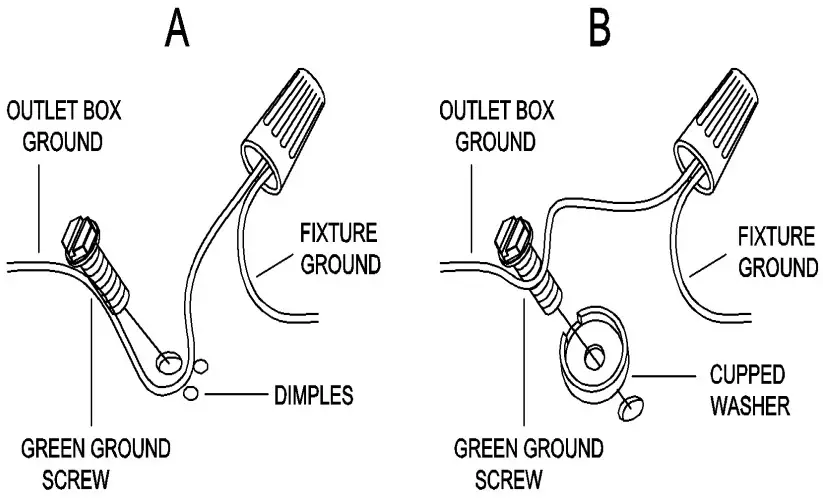 A

OUTLET BOX GROUND

FIXTURE GROUND

DIMPLES

GREEN GROUND SCREW

B

OUTLET BOX GROUND

FIXTURE GROUND

CUPPED WASHER

GREEN GROUND SCREW