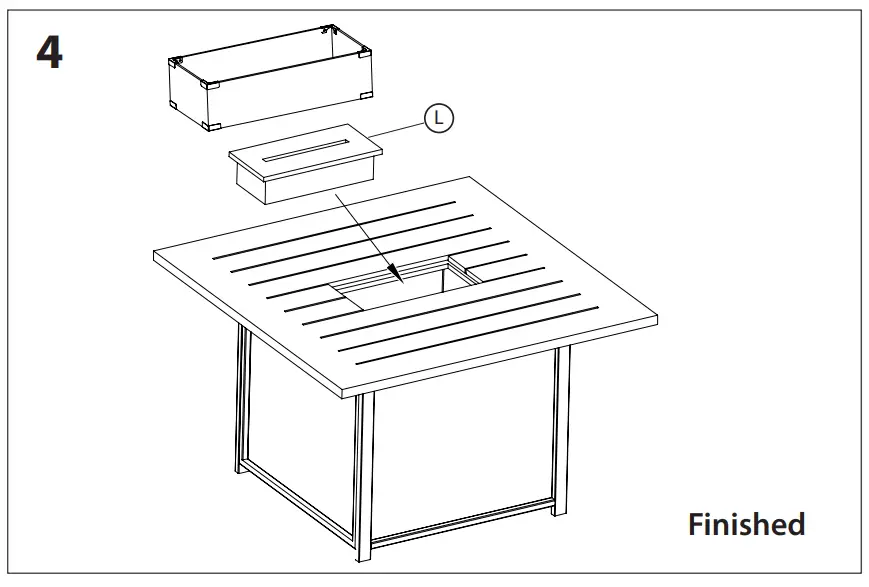 4

L

Finished