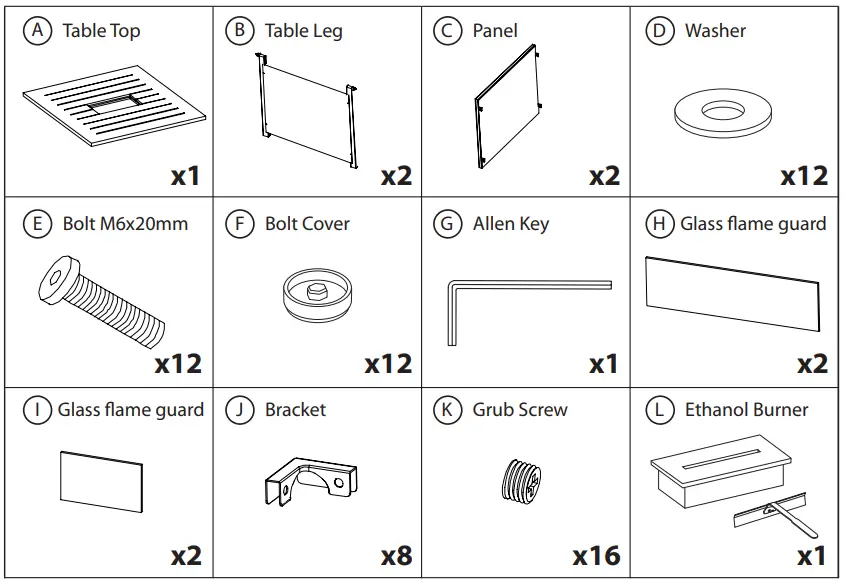 | A Table Top x1 | B Table Leg x2 | C Panel x2 | D Washer x12 |
|---|---|---|---|
| E Bolt M6x20mm x12 | F Bolt Cover x12 | G Allen Key x1 | H Glass flame guard x2 |
| I Glass flame guard x2 | J Bracket x8 | K Grub Screw x16 | L Ethanol Burner x1 |