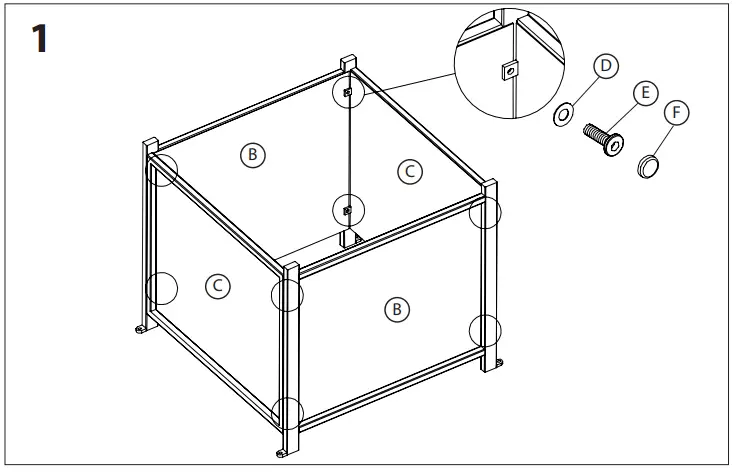 1

D

E

F

B

C

C

B