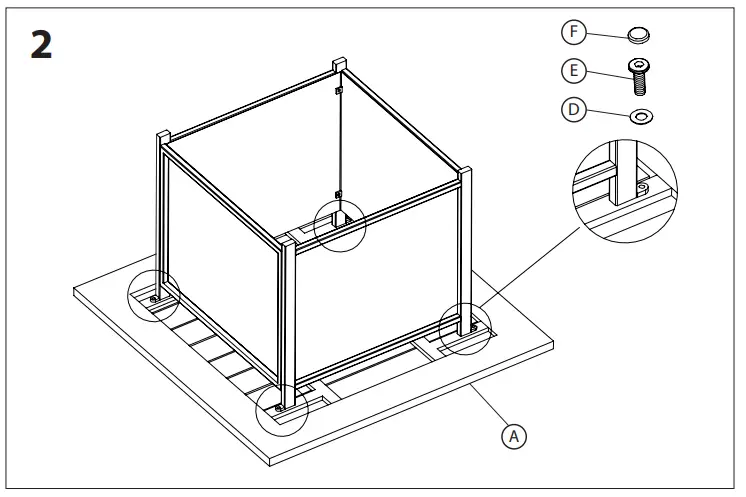 2

F

E

D

A