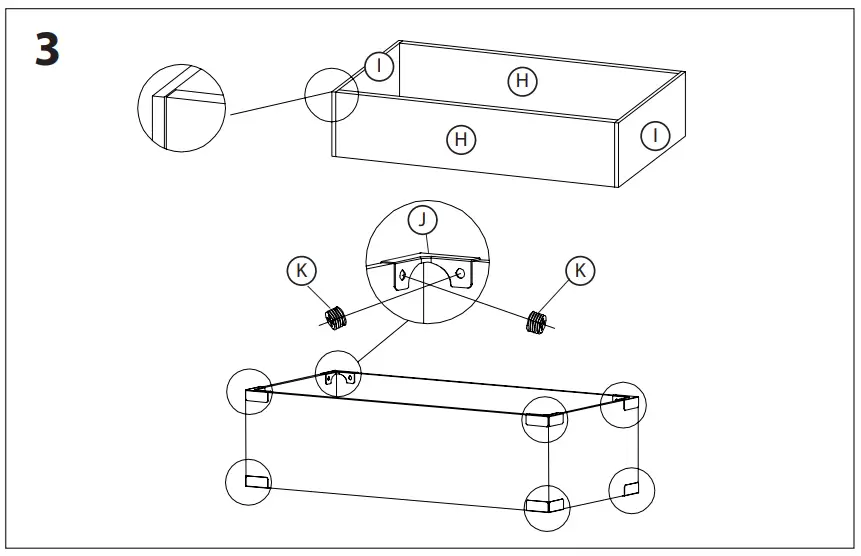 3

I

H

H

I

J

K

K