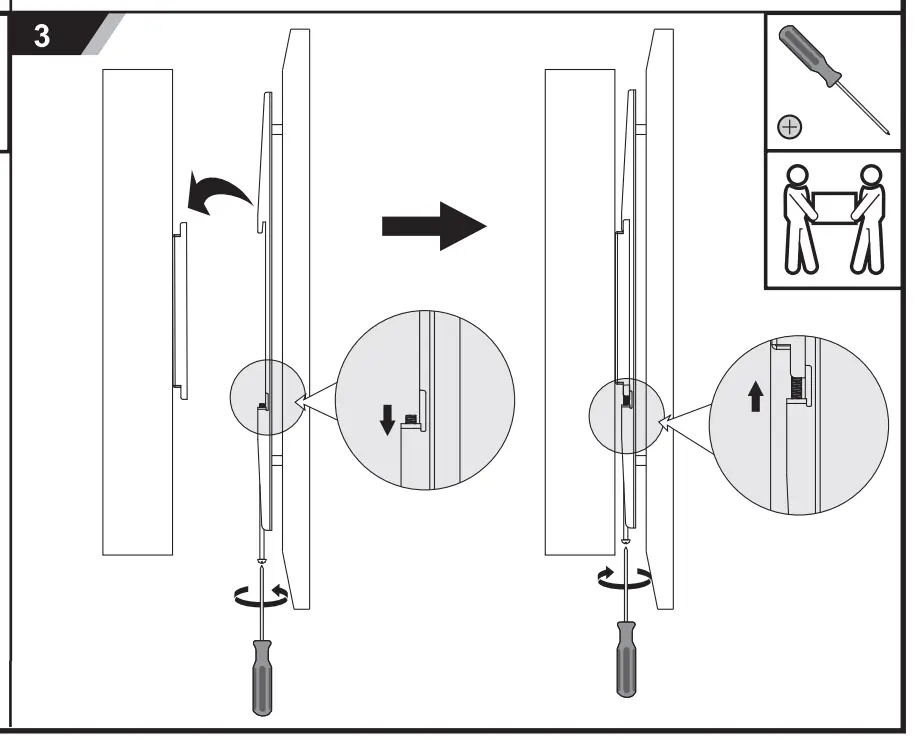 3