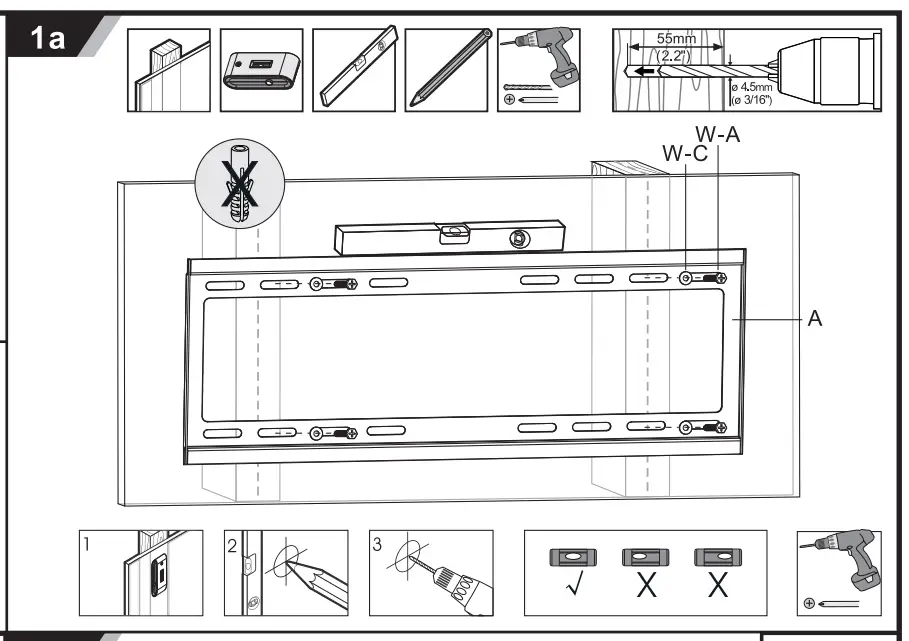 1a

55mm
(2.2")
ø 4.5mm
(ø 3/16")

W-A
W-C
A

1
2
3

√
X
X