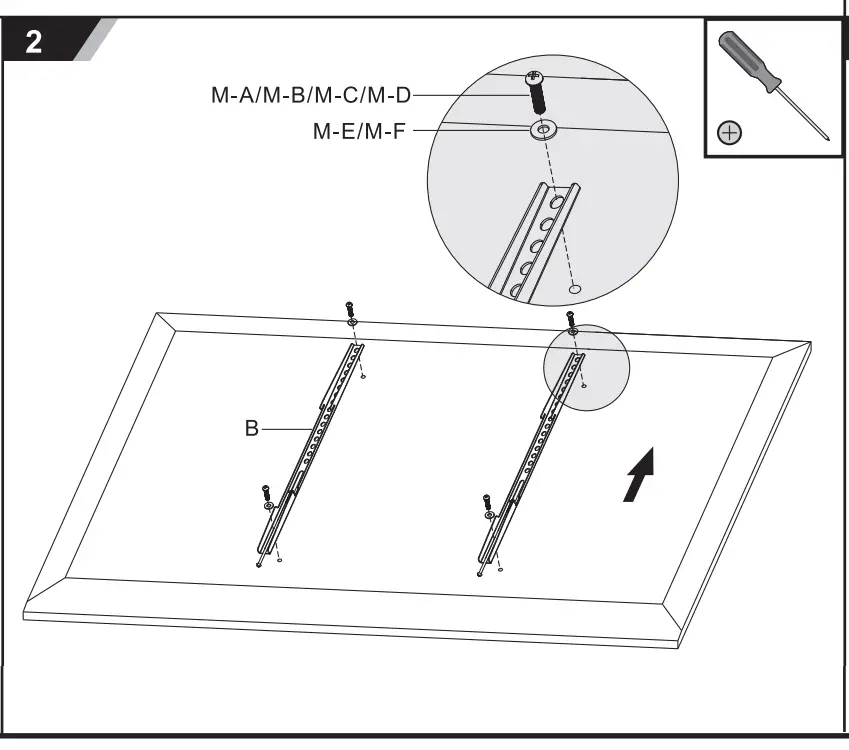 2

M-A/M-B/M-C/M-D

M-E/M-F

B