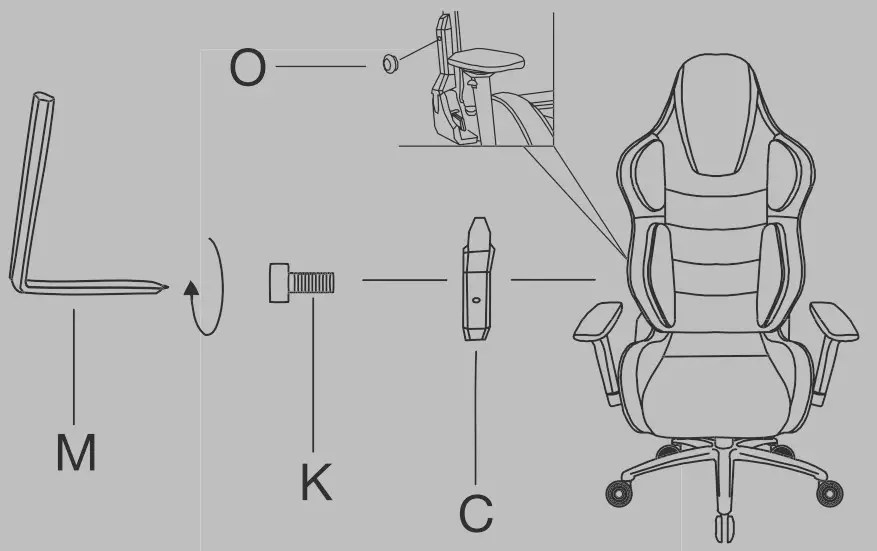 O

M

K

C