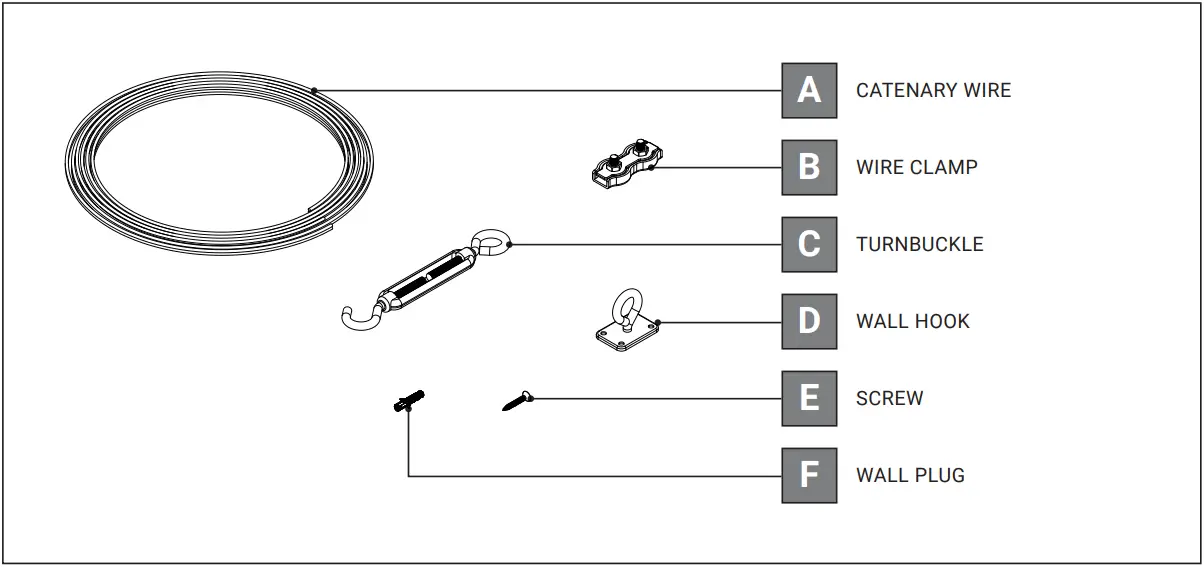 A CATENARY WIRE
B WIRE CLAMP
C TURNBUCKLE
D WALL HOOK
E SCREW
F WALL PLUG