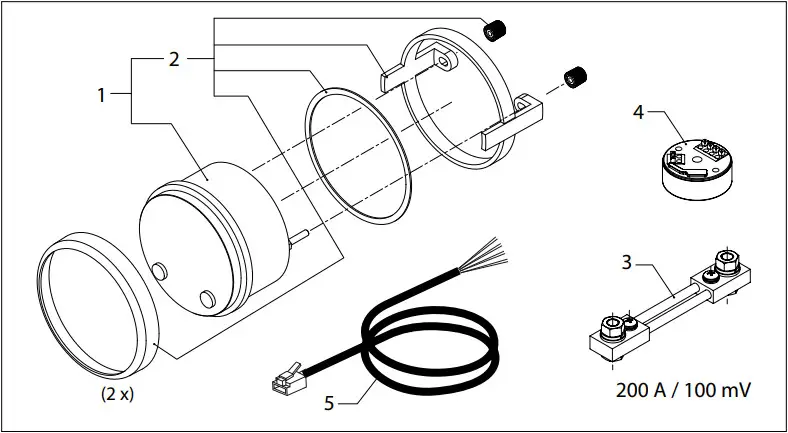 2

1

4

3

(2 x)

5

200 A / 100 mV