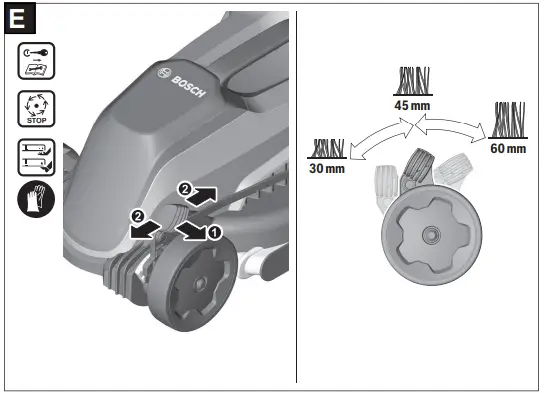 E

STOP

BOSCH

2
2
1

45 mm
60 mm
30 mm