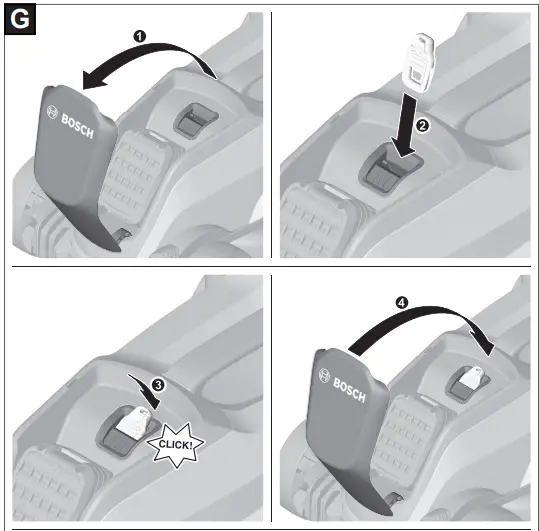 G

1

BOSCH

2

3

CLICK!

4

BOSCH