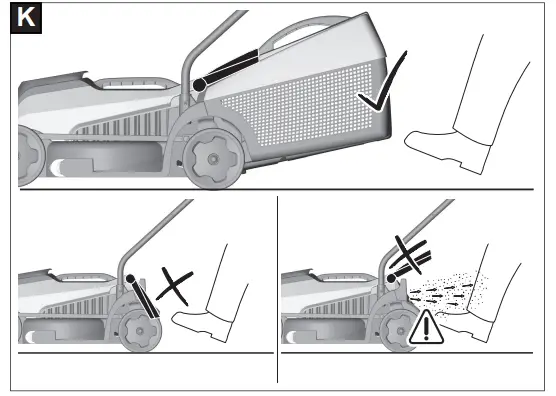 K