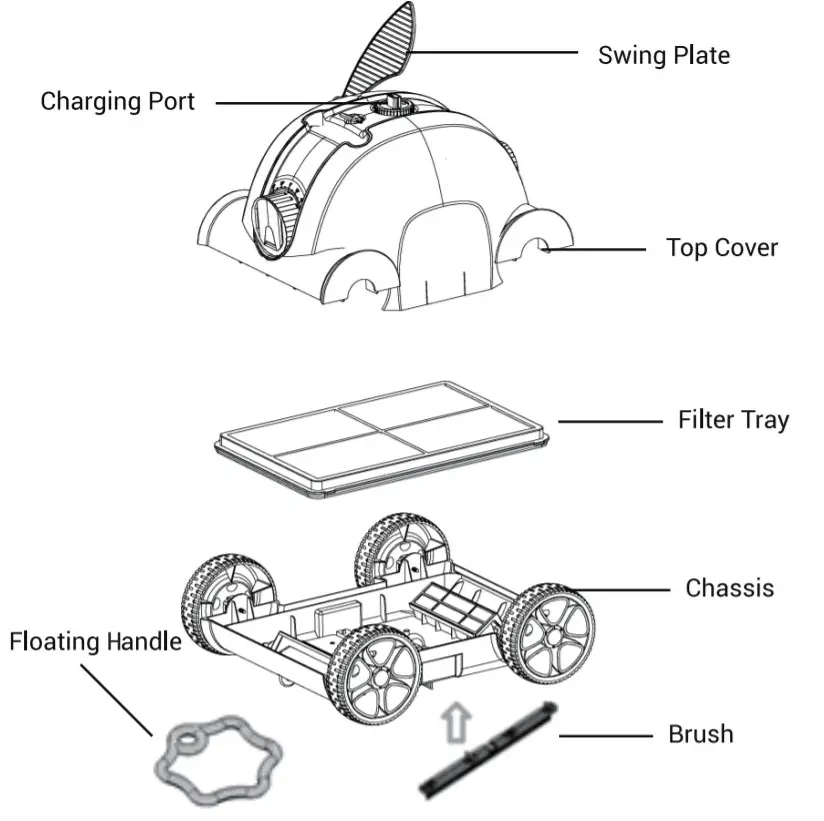 Swing Plate
Charging Port
Top Cover
Filter Tray
Chassis
Floating Handle
Brush